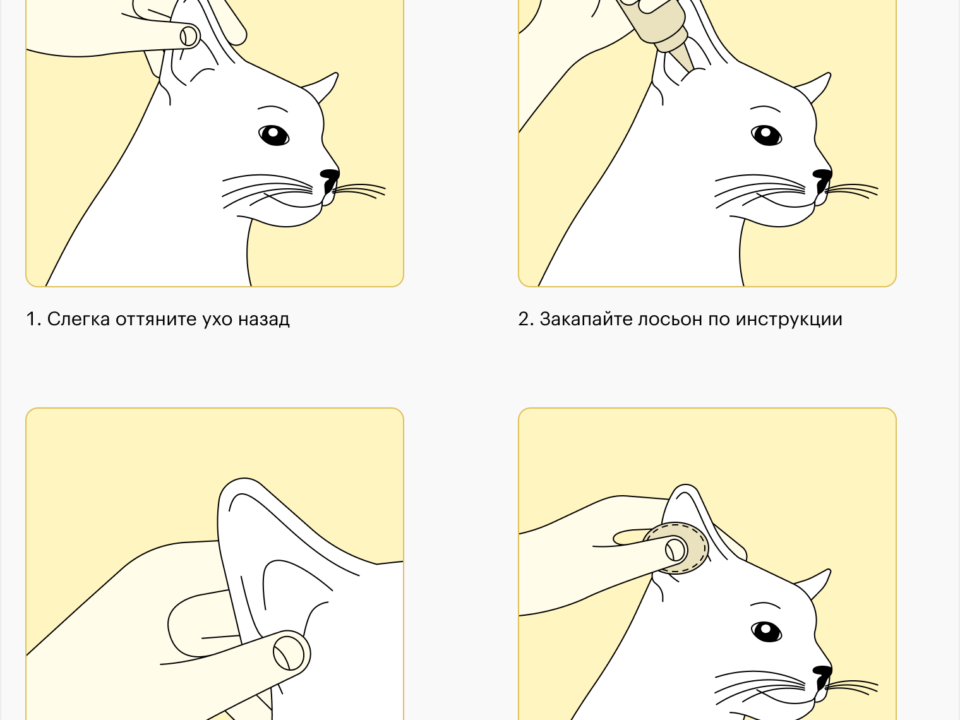 1. Слегка оттяните ухо назад

2. Закапайте лосьон по инструкции